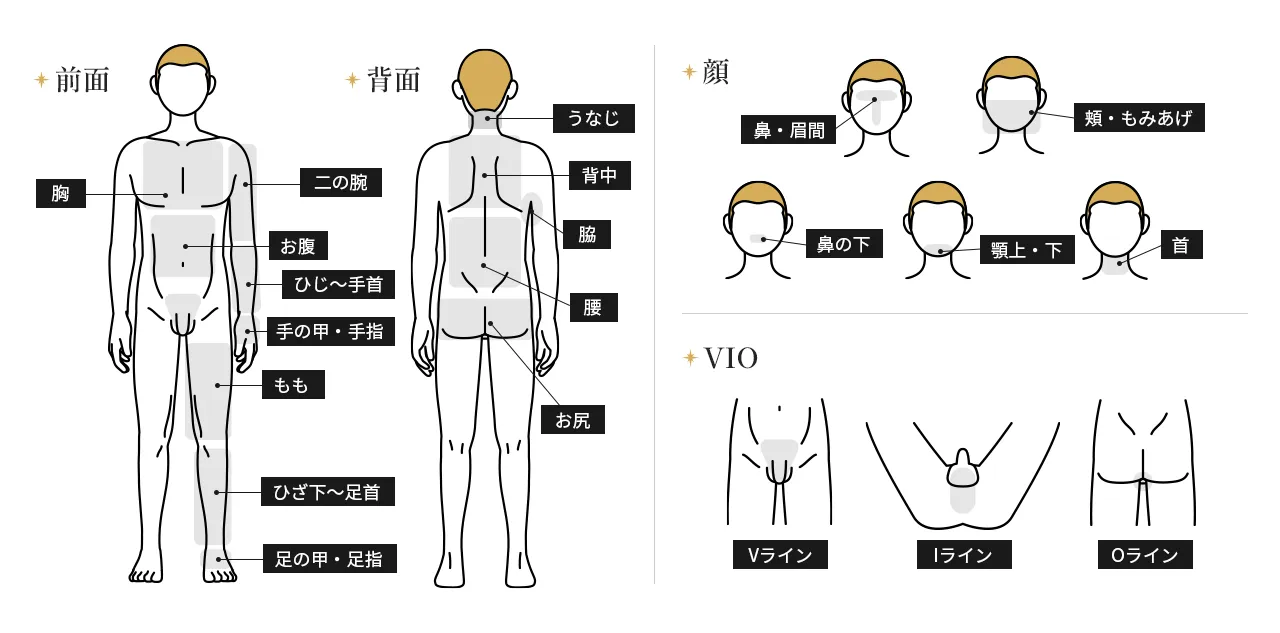 前面

胸

二の腕

お腹

ひじ〜手首

手の甲・手指

もも

ひざ下〜足首

足の甲・足指

背面

うなじ

背中

脇

腰

お尻

顔

鼻・眉間

頬・もみあげ

鼻の下

顎上・下

首

VIO

Vライン

Iライン

Oライン